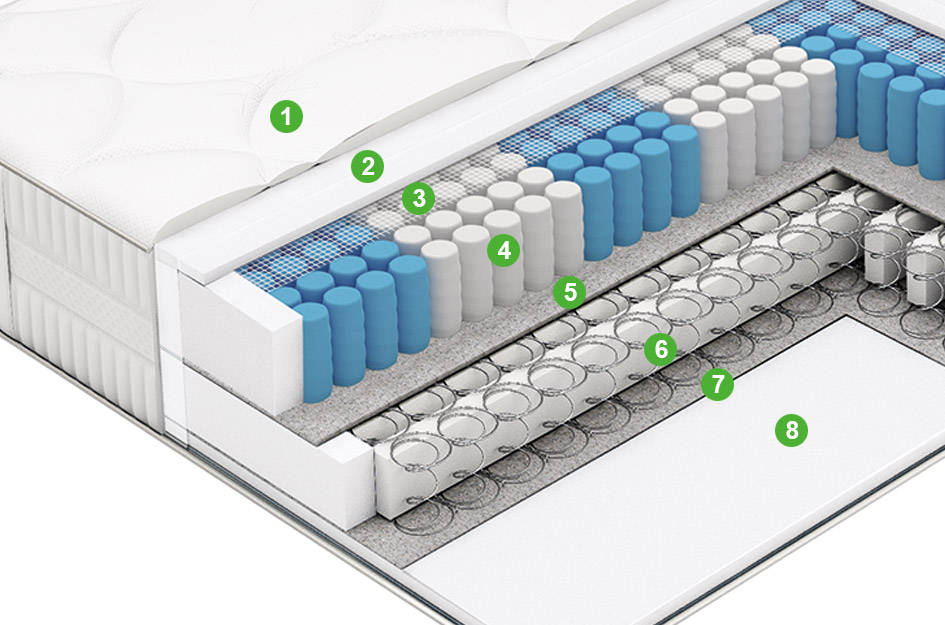 1
2
3
4
5
6
7
8