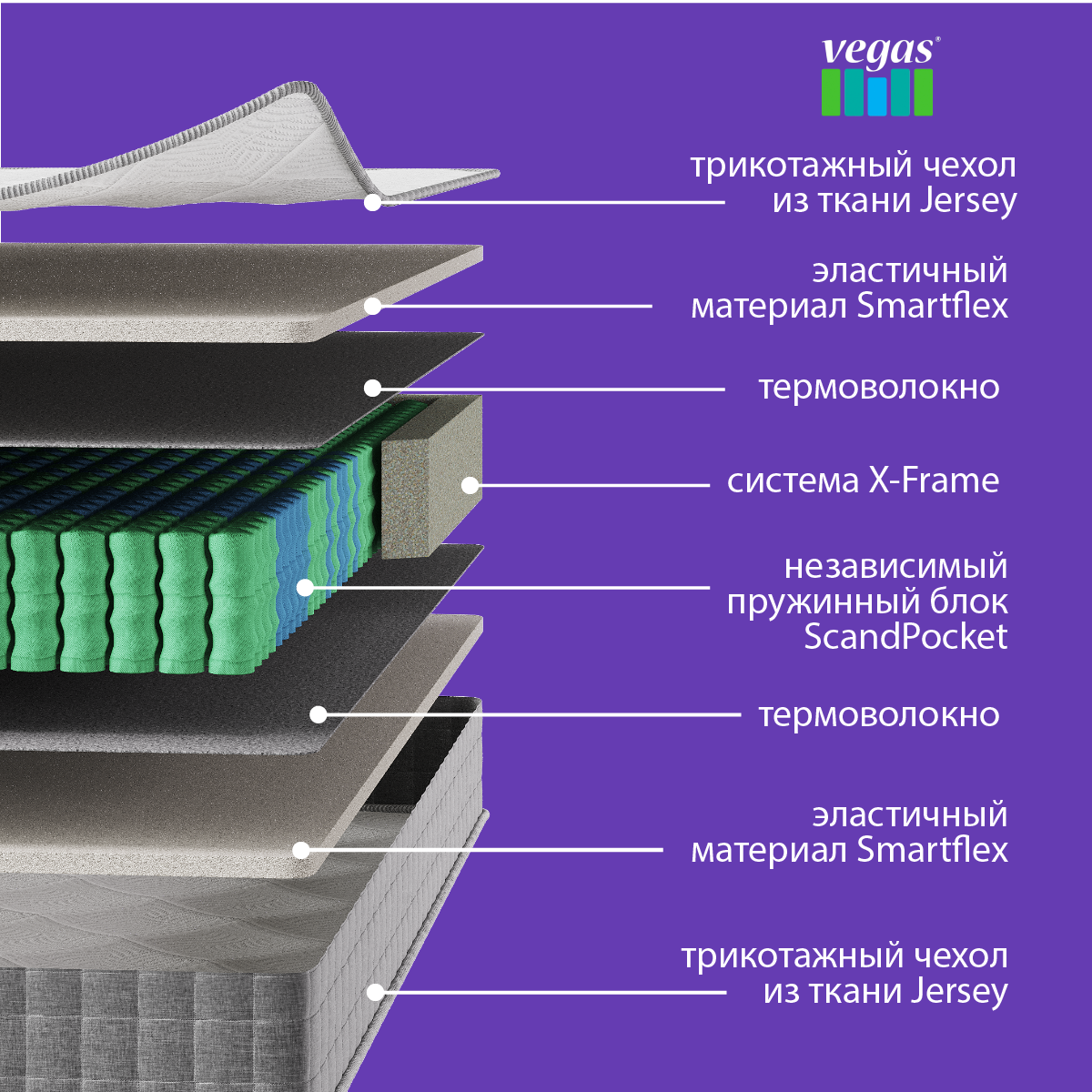 vegas®

трикотажный чехол из ткани Jersey

эластичный материал Smartflex

термоволокно

система X-Frame

независимый пружинный блок ScandPocket

термоволокно

эластичный материал Smartflex

трикотажный чехол из ткани Jersey